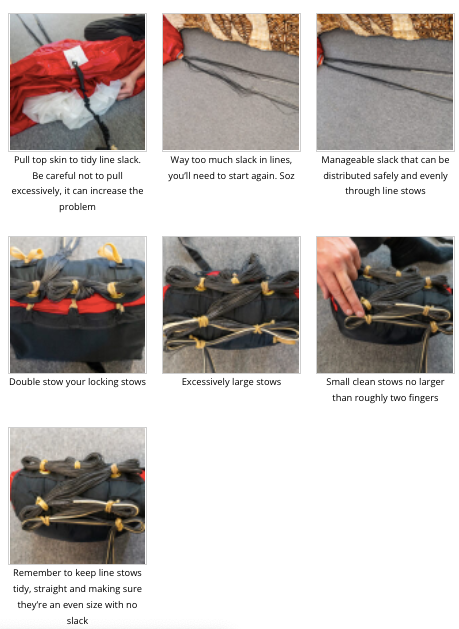 Pull top skin to tidy line slack. Be careful not to pull excessively, it can increase the problem

Way too much slack in lines, you'll need to start again. Soz

Manageable slack that can be distributed safely and evenly through line stows

Double stow your locking stows

Excessively large stows

Small clean stows no larger than roughly two fingers

Remember to keep line stows tidy, straight and making sure they're an even size with no slack